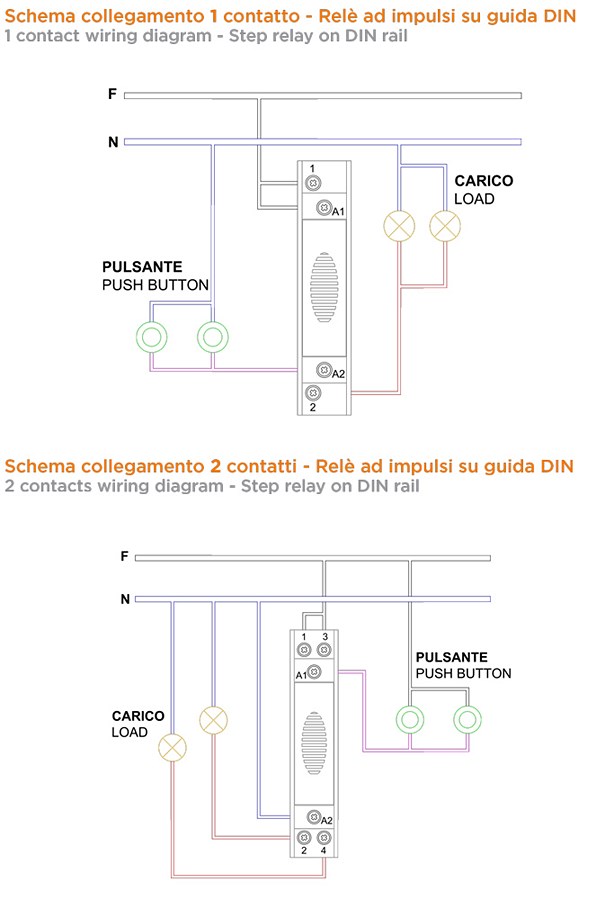 Schema collegamento 1 contatto - Relè ad impulsi su guida DIN
1 contact wiring diagram - Step relay on DIN rail

F
N
1
A1
CARICO
LOAD
PULSANTE
PUSH BUTTON
A2
2

Schema collegamento 2 contatti - Relè ad impulsi su guida DIN
2 contacts wiring diagram - Step relay on DIN rail

F
N
1 3
A1
PULSANTE
PUSH BUTTON
CARICO
LOAD
A2
2 4